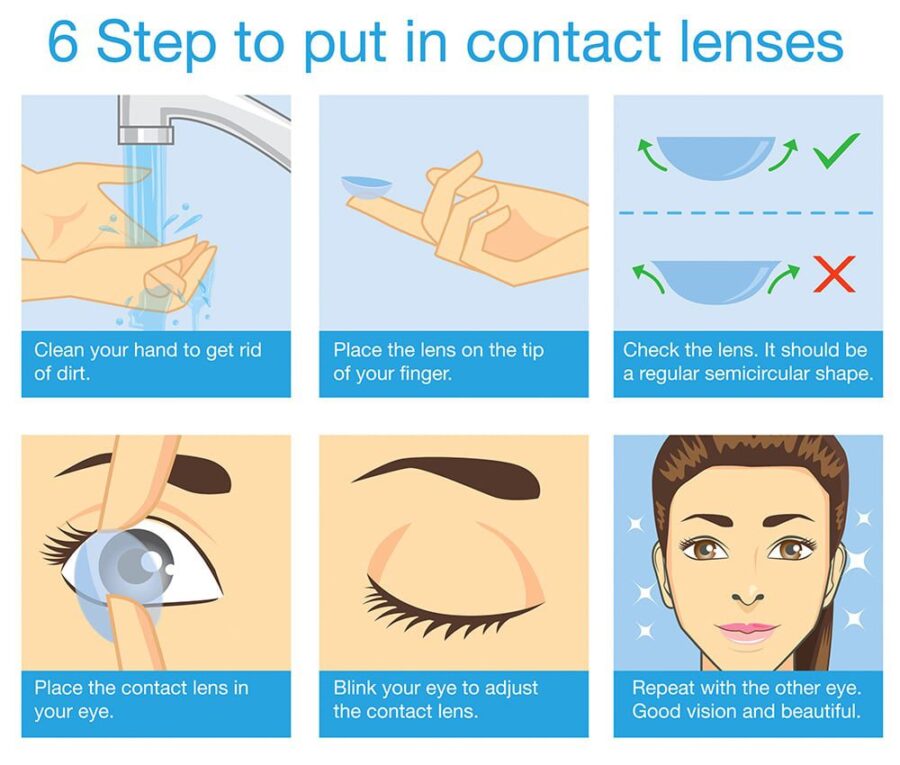 6 Step to put in contact lenses

Clean your hand to get rid of dirt.

Place the lens on the tip of your finger.

Check the lens. It should be a regular semicircular shape.

Place the contact lens in your eye.

Blink your eye to adjust the contact lens.

Repeat with the other eye. Good vision and beautiful.